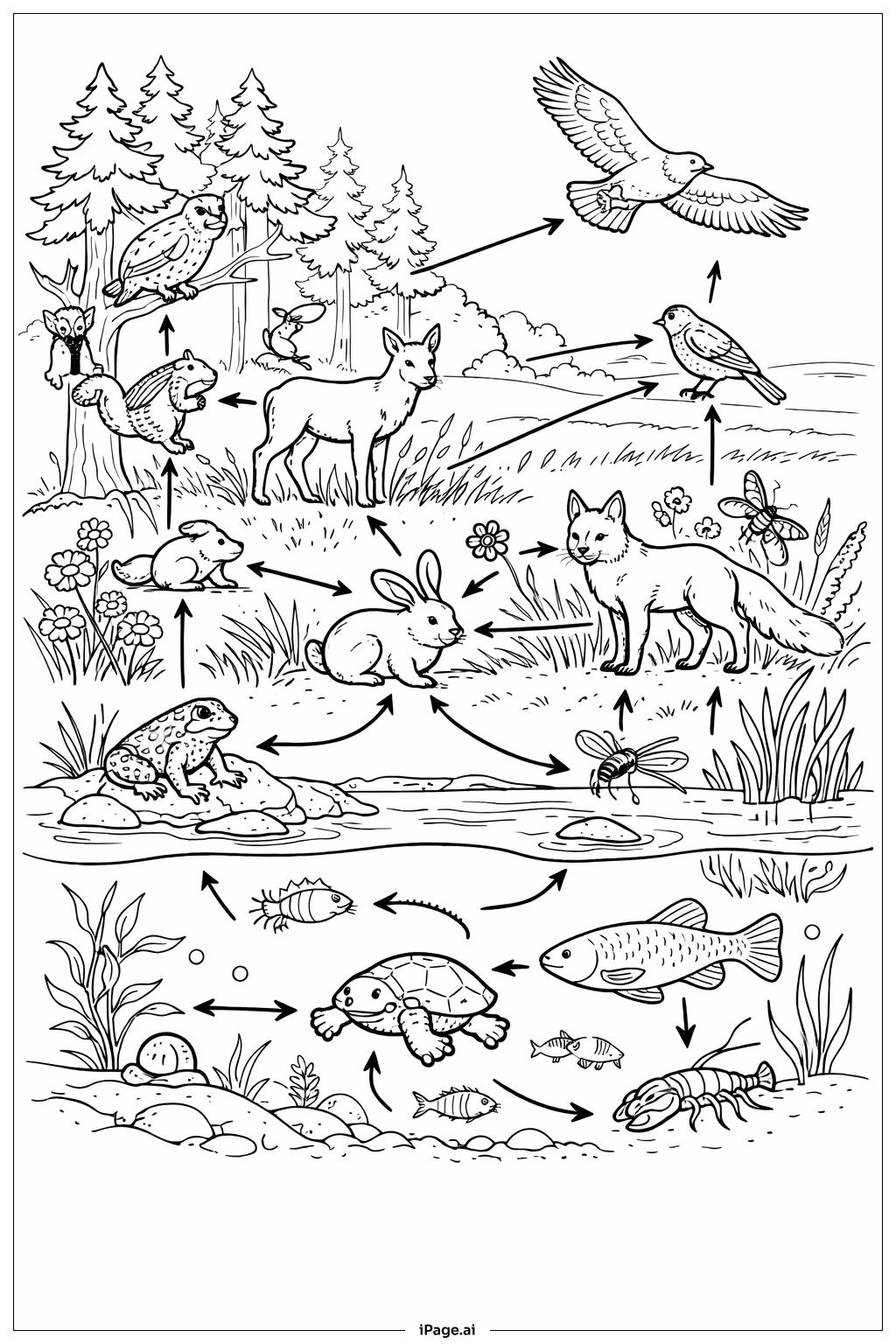 iPage.ai