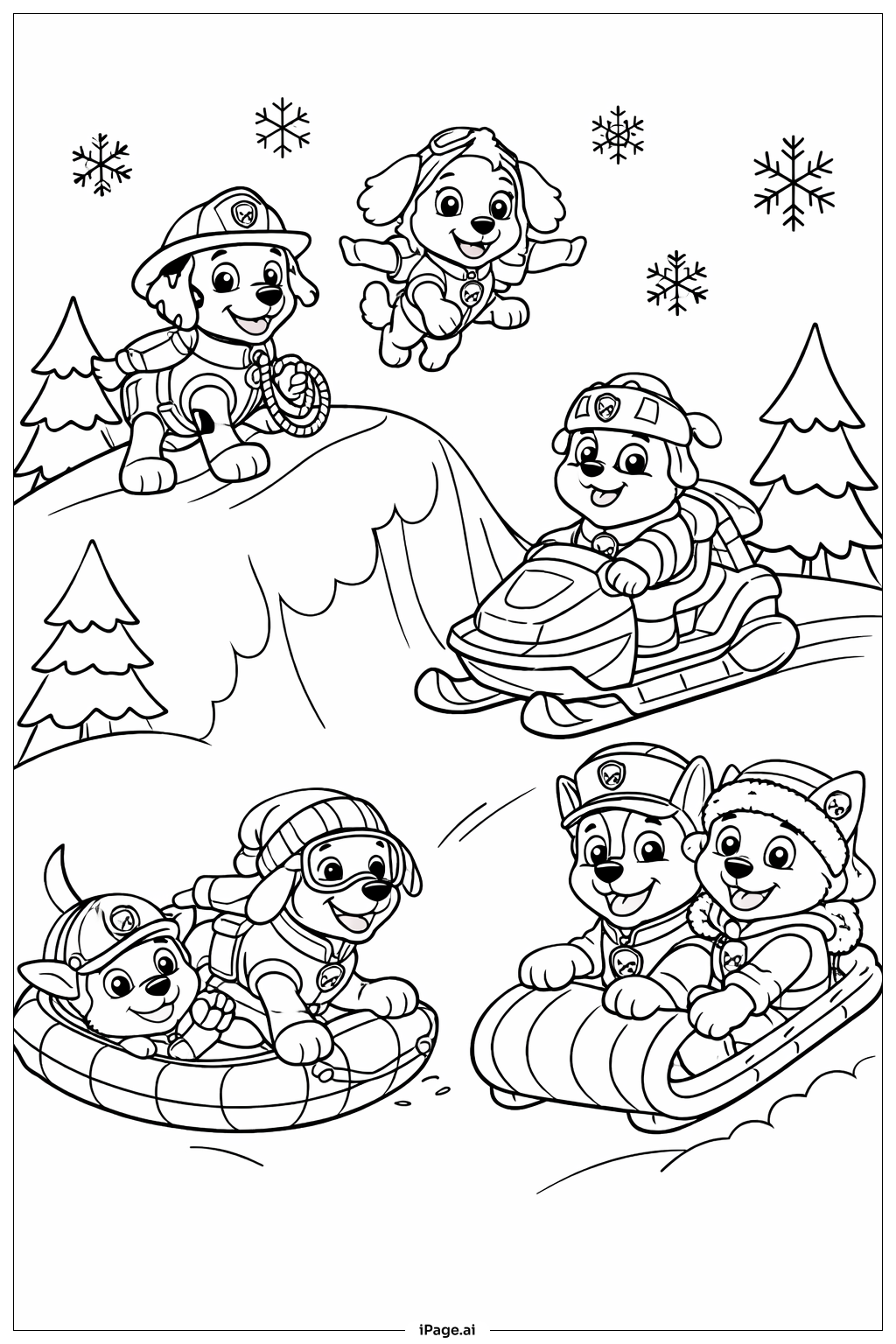 iPage.ai