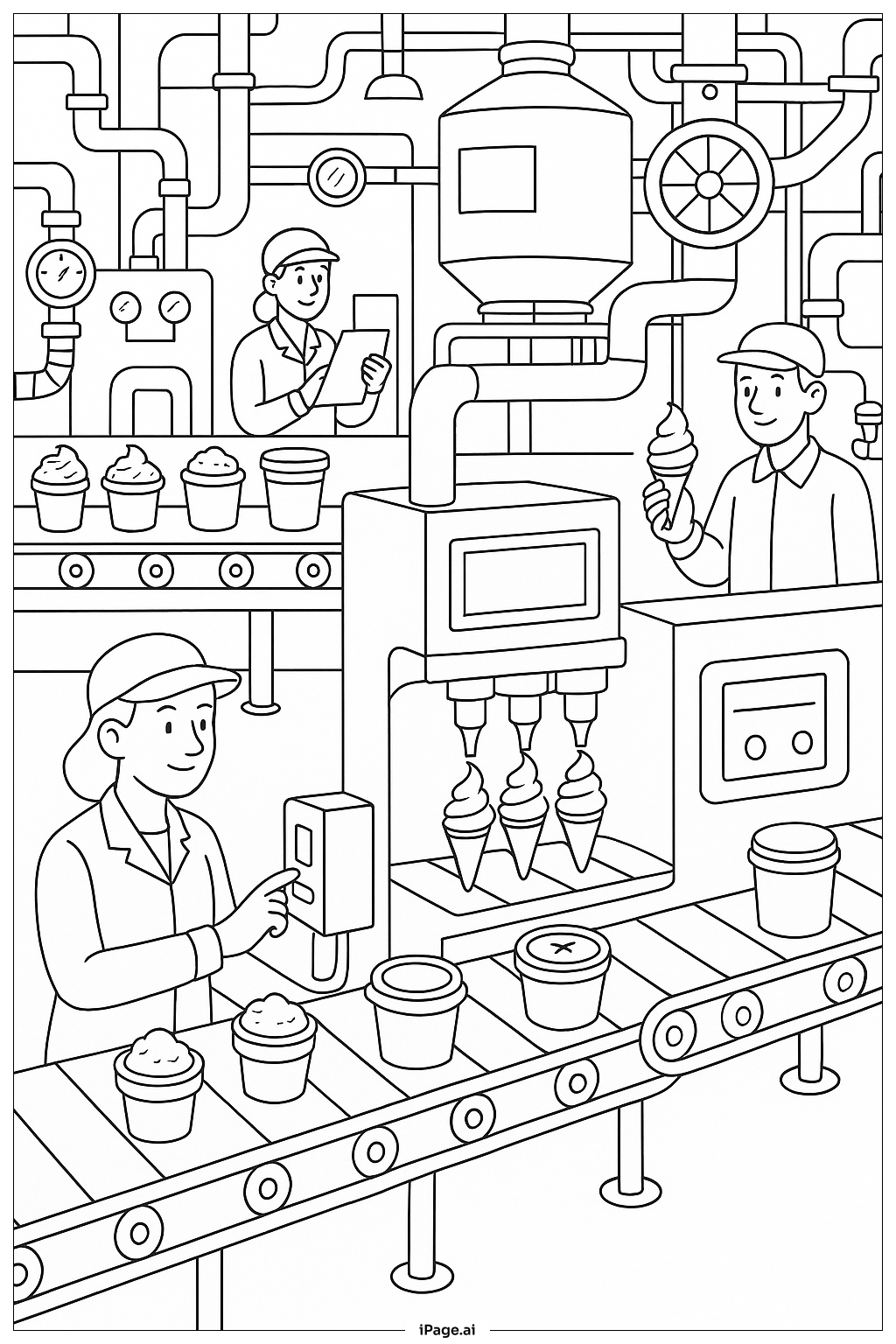 iPage.ai