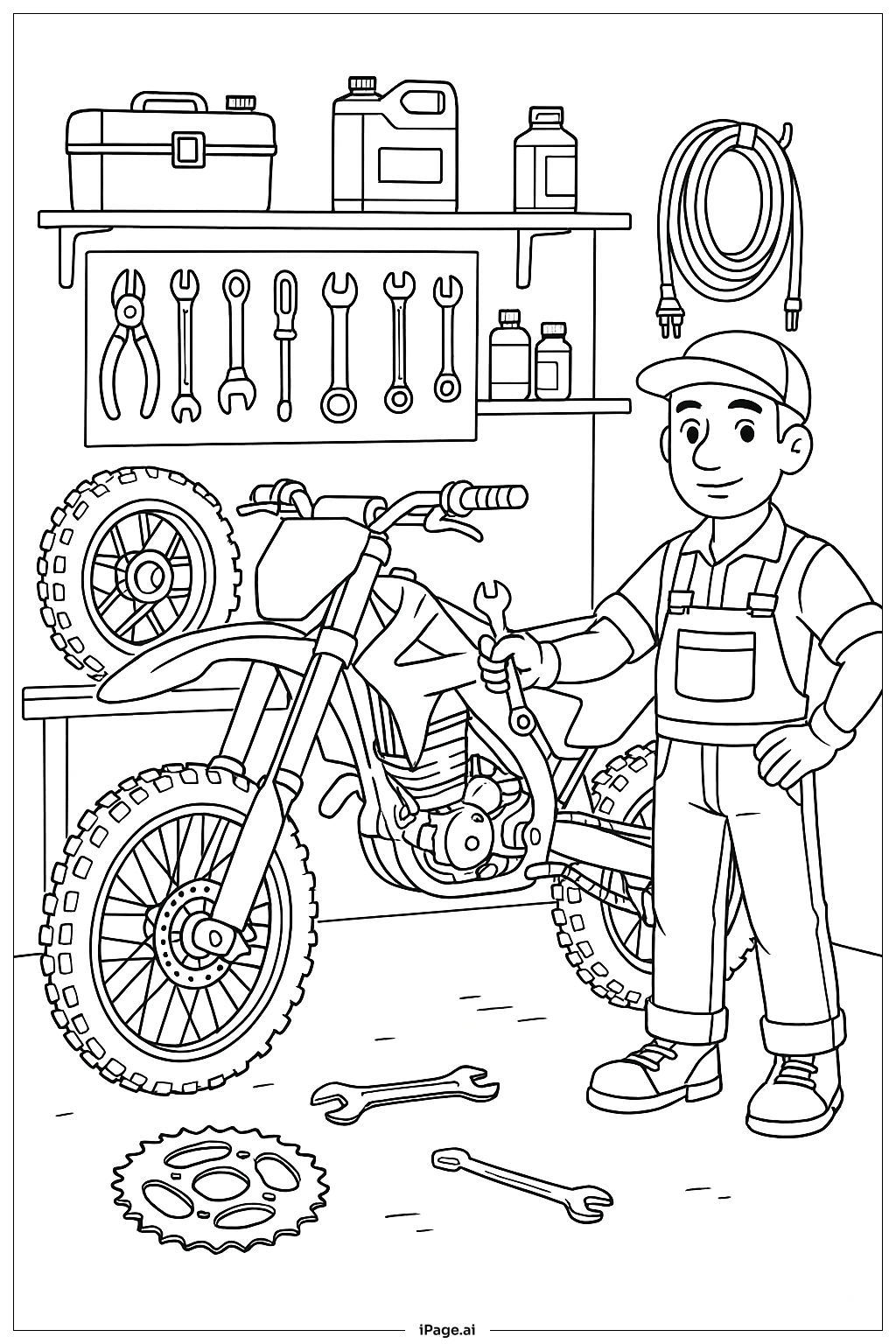 iPage.ai