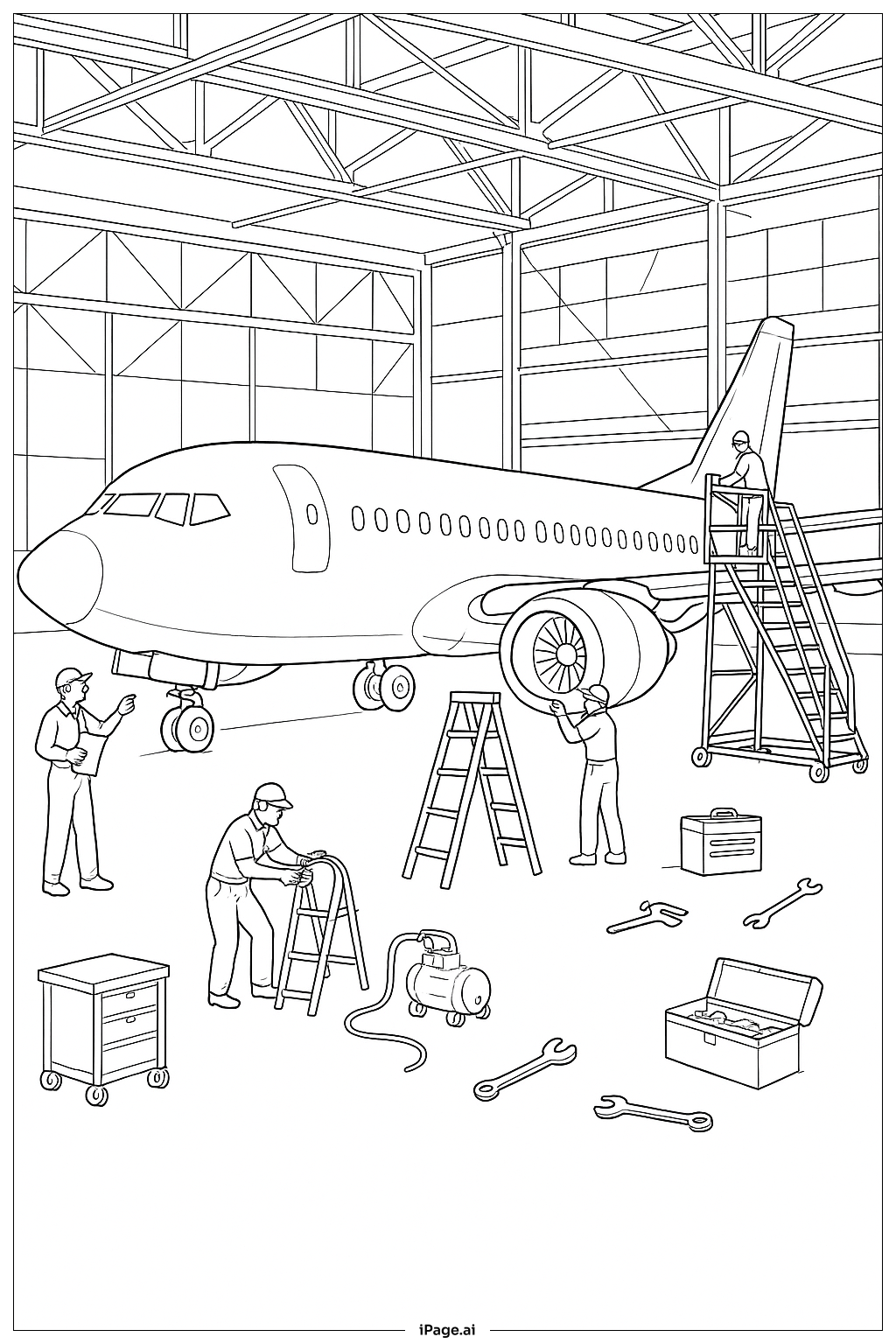 iPage.ai